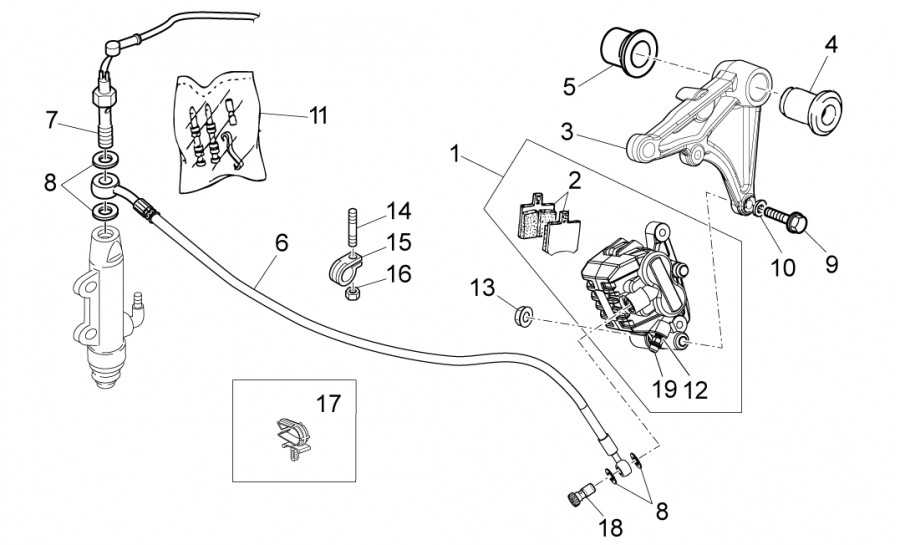 7
8
11
5
4
3
1
2
14
15
16
6
13
10
9
19
12
17
8
18