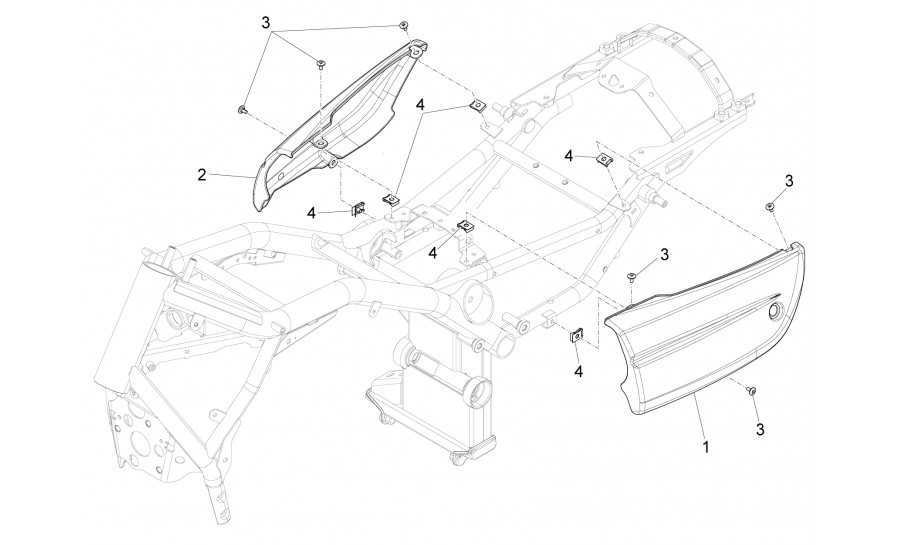 3
4
4
2
4
4
3
3
4
3
1