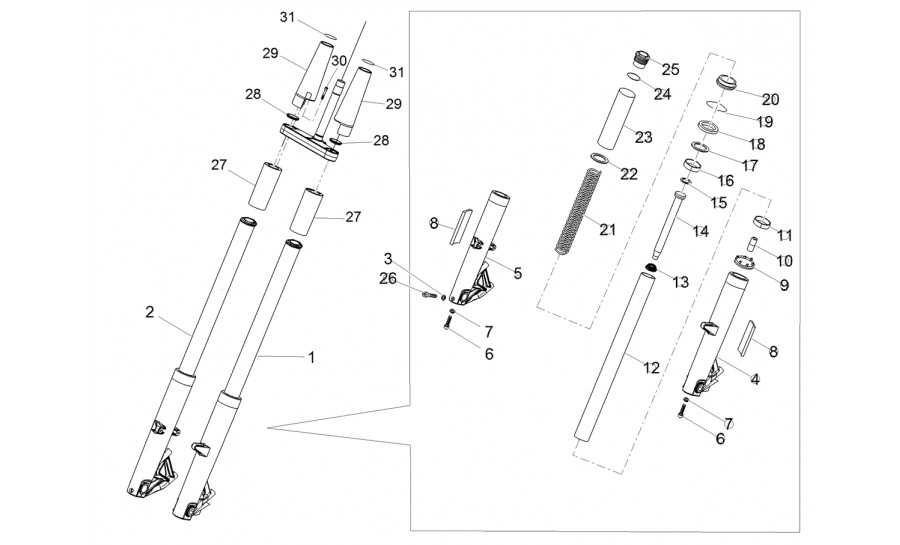 31
29
30
31
28
29
28
27
27
2
1
8
3
26
5
7
6
25
24
23
22
21
20
19
18
17
16
15
14
13
12
11
10
9
8
4
7
6