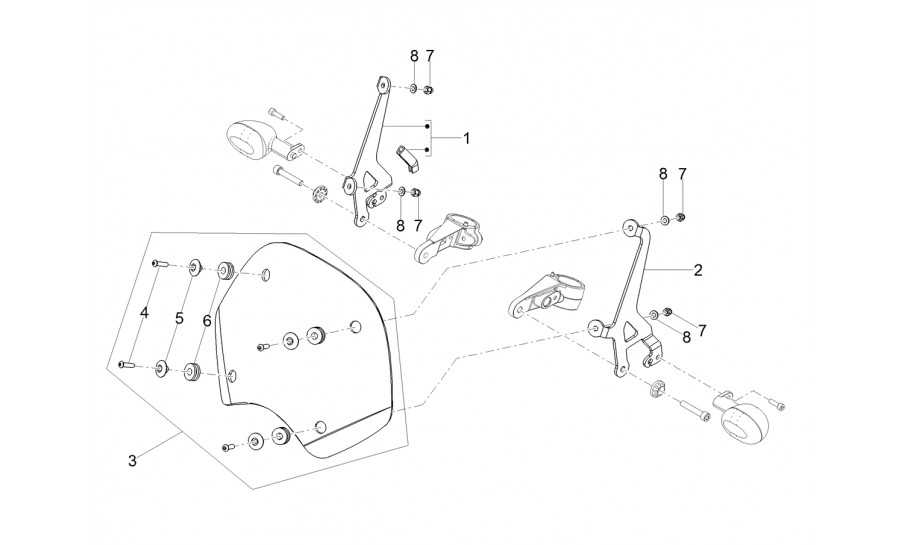 8 7
1
8 7
8 7
2
8 7
4
5
6
3