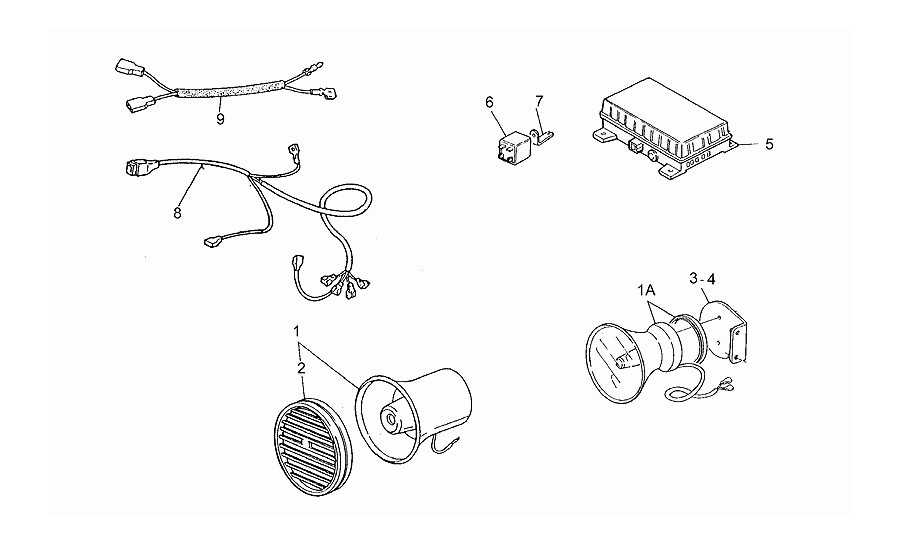 9

6
7
5

8

1A
3 - 4

1
2